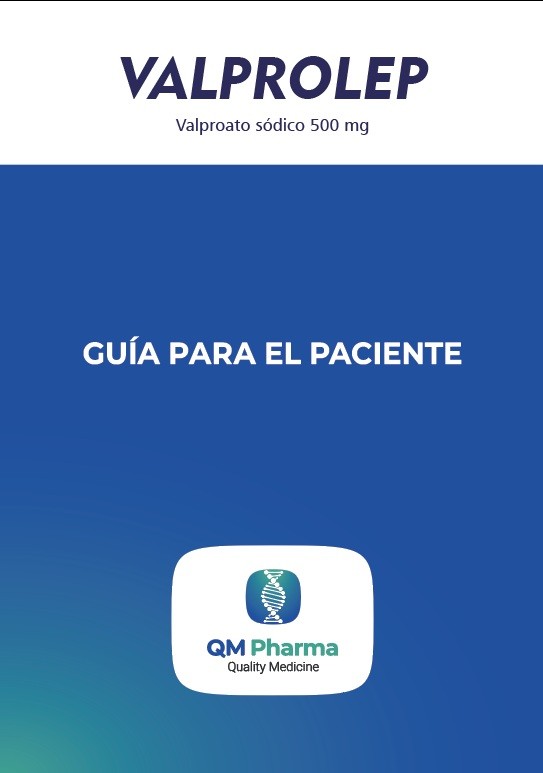 VALPROLEP
Valproato sódico 500 mg

GUÍA PARA EL PACIENTE

QM Pharma
Quality Medicine